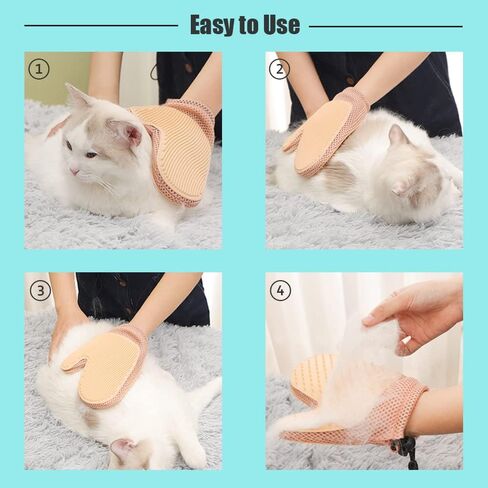 Easy to Use

①

②

③

④