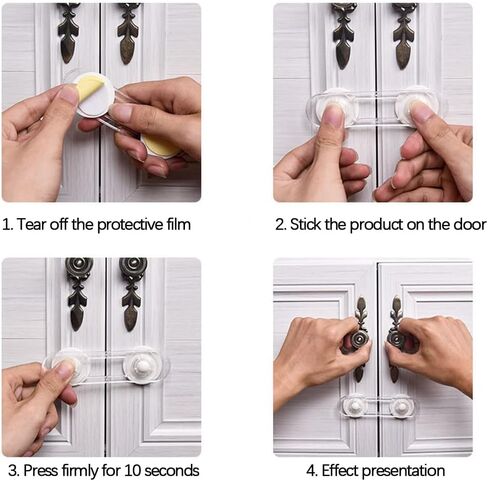 1. Tear off the protective film

2. Stick the product on the door

3. Press firmly for 10 seconds

4. Effect presentation