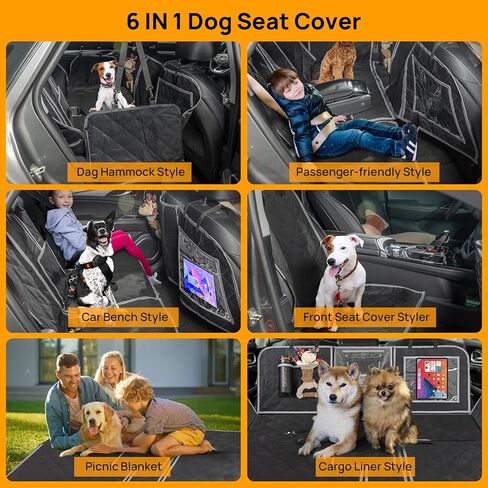 6 IN 1 Dog Seat Cover

Dag Hammock Style

Passenger-friendly Style

Car Bench Style

Front Seat Cover Styler

Picnic Blanket

Cargo Liner Style