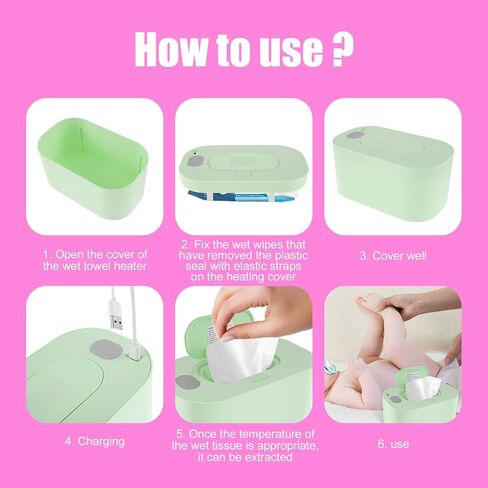 How to use ?

1. Open the cover of the wet towel heater

2. Fix the wet wipes that have removed the plastic seal with elastic straps on the heating cover

3. Cover well

4. Charging

5. Once the temperature of the wet tissue is appropriate, it can be extracted

6. use