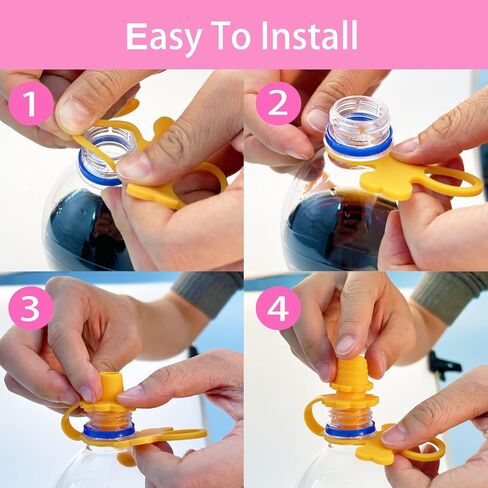 Easy To Install

1

2

3

4