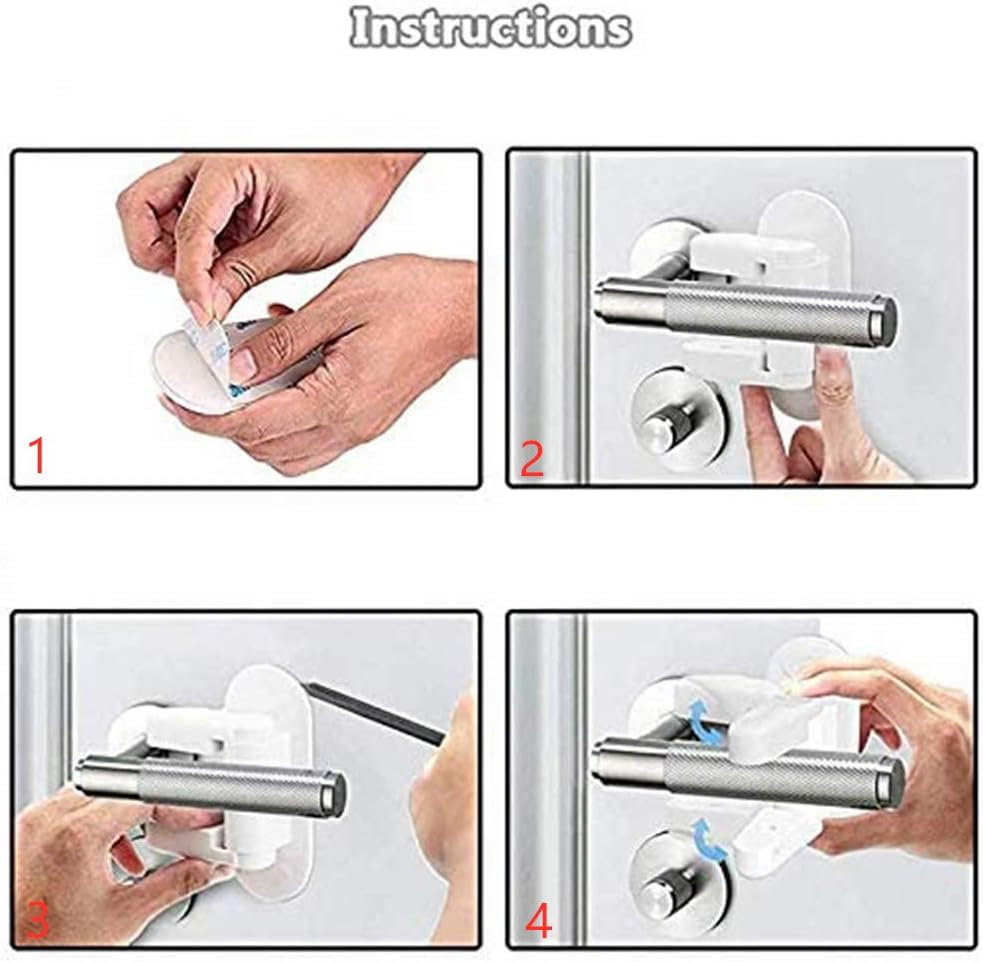 Instructions

1

2

3

4