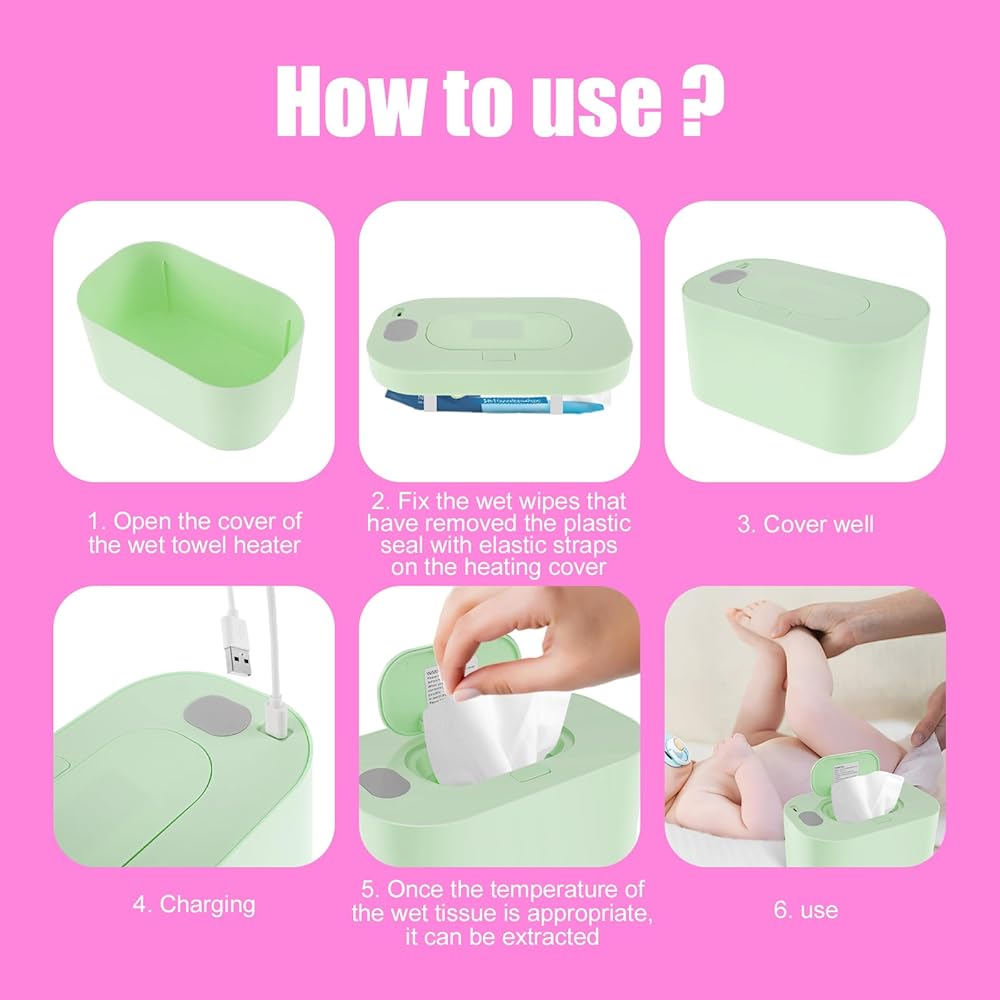 How to use ?

1. Open the cover of the wet towel heater

2. Fix the wet wipes that have removed the plastic seal with elastic straps on the heating cover

3. Cover well

4. Charging

5. Once the temperature of the wet tissue is appropriate, it can be extracted

6. use