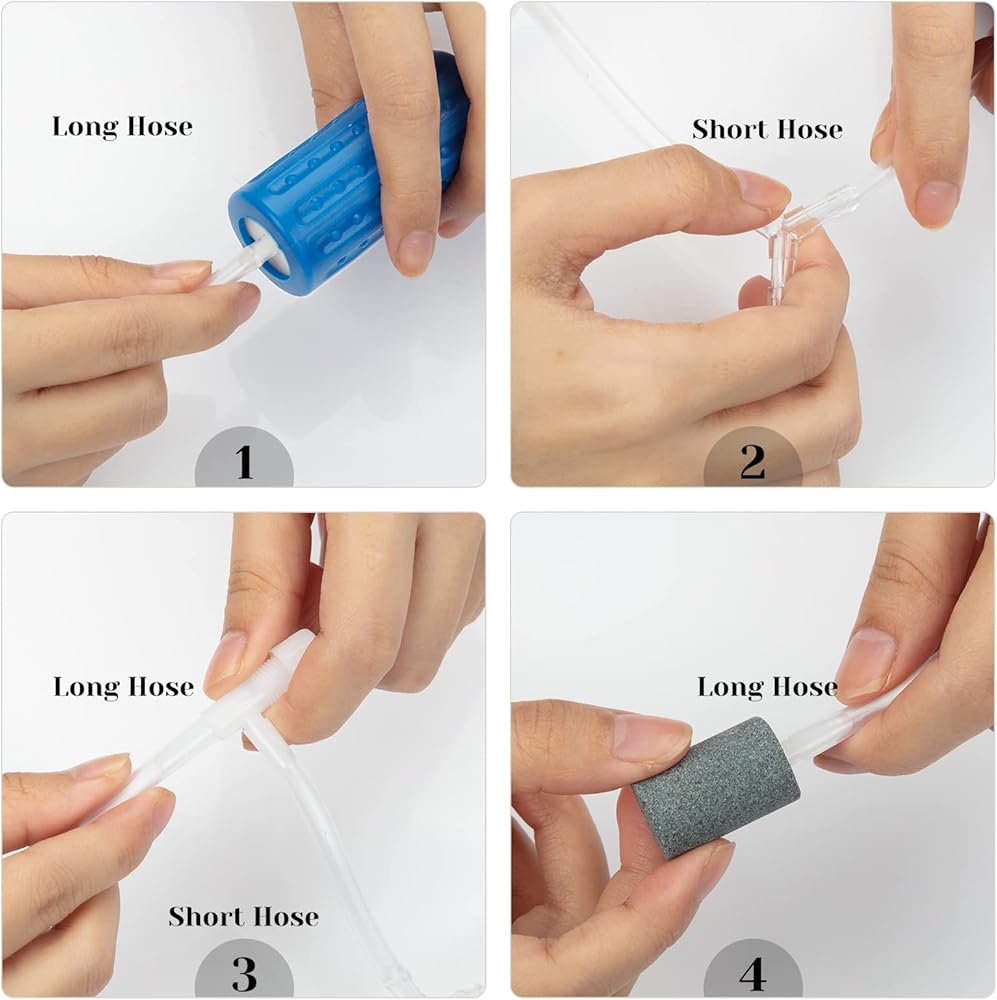 Long Hose

1

Short Hose

2

Long Hose

Short Hose

3

Long Hose

4