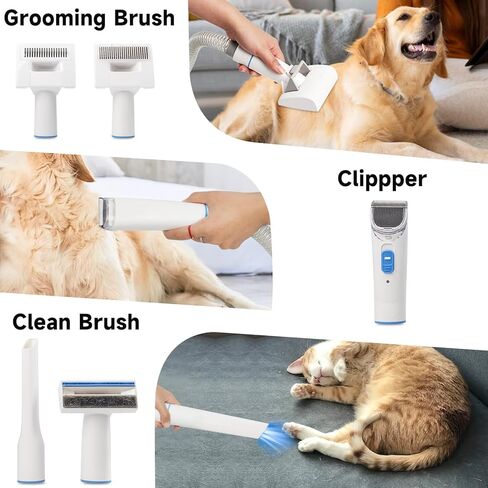 Grooming Brush

Clippper

Clean Brush