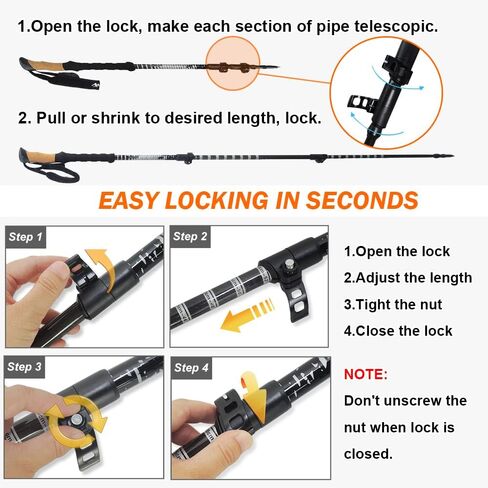 1.Open the lock, make each section of pipe telescopic.

2. Pull or shrink to desired length, lock.

EASY LOCKING IN SECONDS

Step 1

Step 2

Step 3

Step 4

1.Open the lock

2.Adjust the length

3.Tight the nut

4.Close the lock

NOTE:

Don't unscrew the nut when lock is closed.