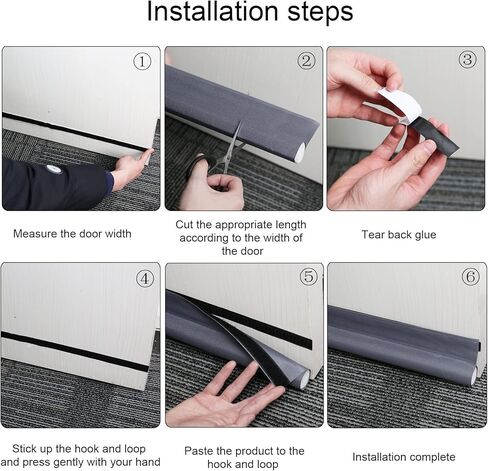 Installation steps

①

②

③

Measure the door width

Cut the appropriate length according to the width of the door

Tear back glue

④

⑤

⑥

Stick up the hook and loop and press gently with your hand

Paste the product to the hook and loop

Installation complete