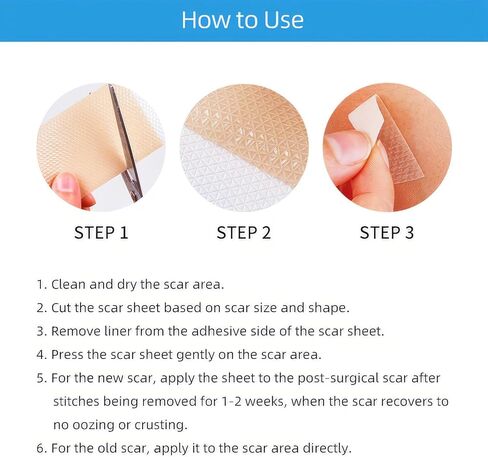 How to Use

STEP 1

STEP 2

STEP 3

1. Clean and dry the scar area.
2. Cut the scar sheet based on scar size and shape.
3. Remove liner from the adhesive side of the scar sheet.
4. Press the scar sheet gently on the scar area.
5. For the new scar, apply the sheet to the post-surgical scar after stitches being removed for 1-2 weeks, when the scar recovers to no oozing or crusting.
6. For the old scar, apply it to the scar area directly.