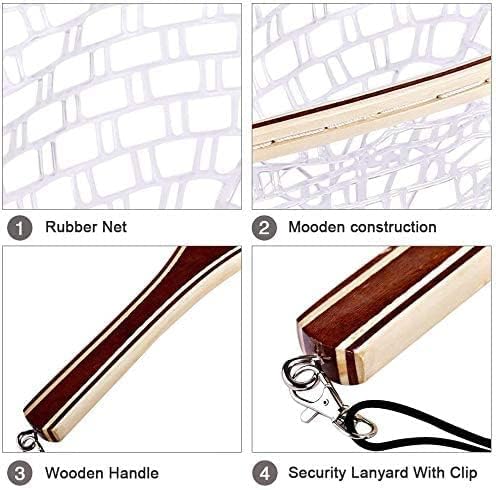 1 Rubber Net

2 Mooden construction

3 Wooden Handle

4 Security Lanyard With Clip