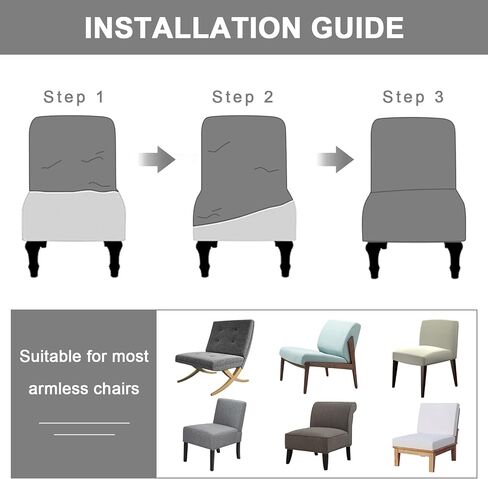 INSTALLATION GUIDE

Step 1

Step 2

Step 3

Suitable for most armless chairs