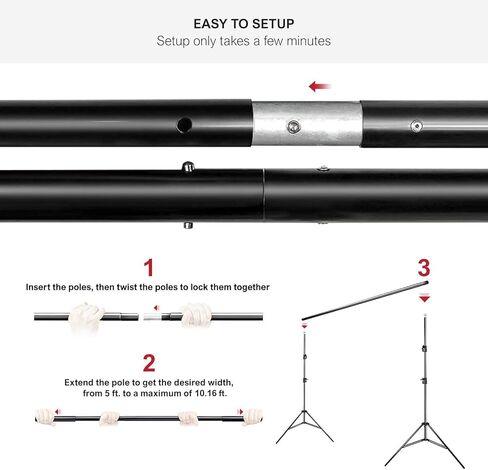 EASY TO SETUP
Setup only takes a few minutes

1
Insert the poles, then twist the poles to lock them together

2
Extend the pole to get the desired width, from 5 ft. to a maximum of 10.16 ft.

3