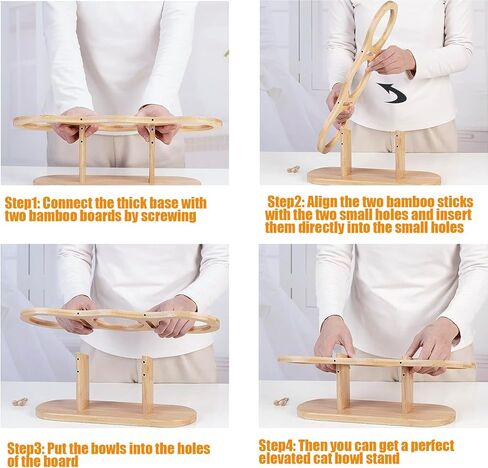 Step1: Connect the thick base with two bamboo boards by screwing

Step2: Align the two bamboo sticks with the two small holes and insert them directly into the small holes

Step3: Put the bowls into the holes of the board

Step4: Then you can get a perfect elevated cat bowl stand