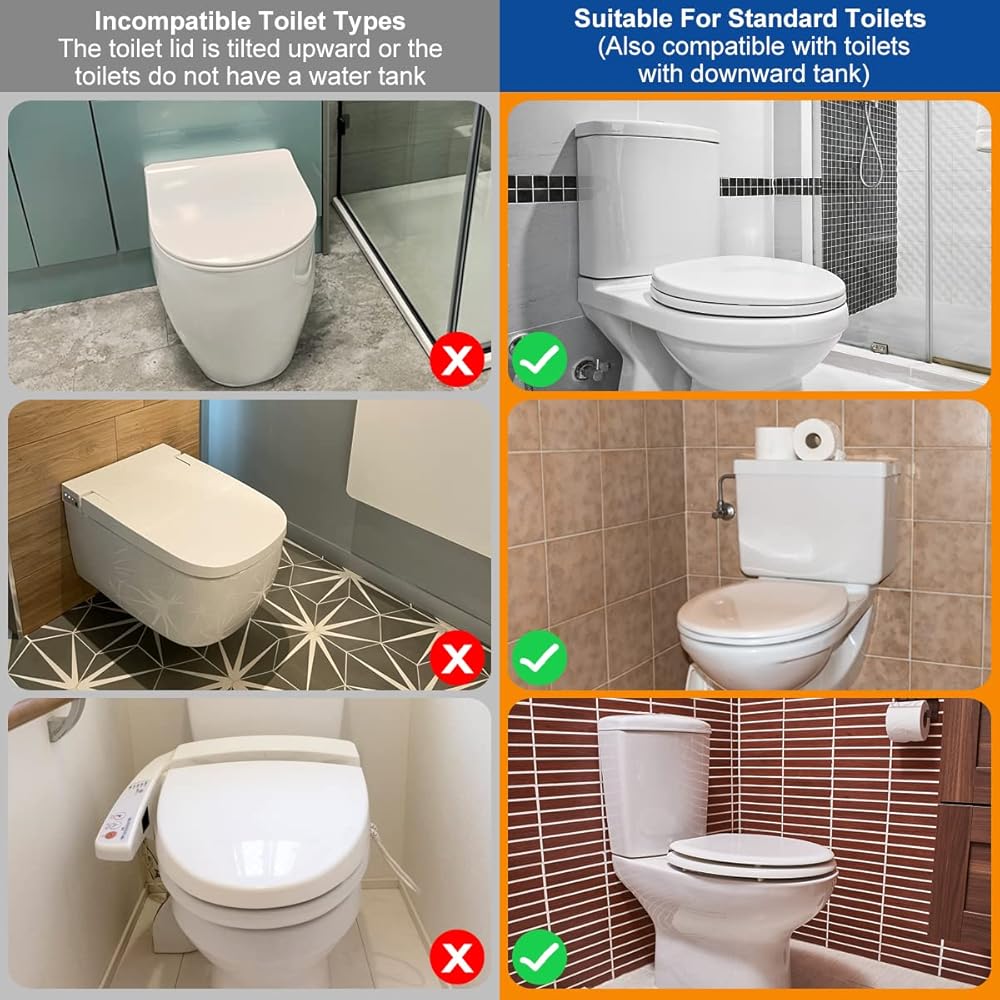 Incompatible Toilet Types
The toilet lid is tilted upward or the toilets do not have a water tank

Suitable For Standard Toilets
(Also compatible with toilets with downward tank)