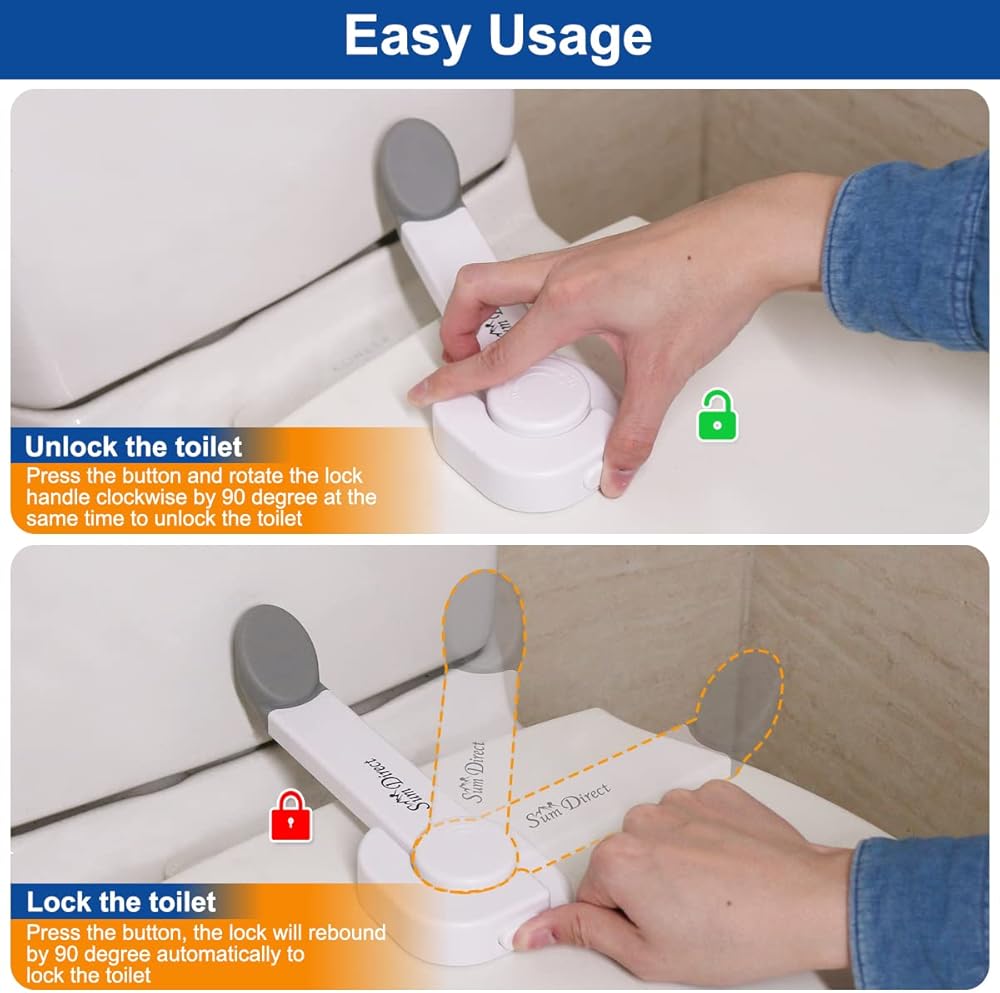 Easy Usage

Unlock the toilet
Press the button and rotate the lock handle clockwise by 90 degree at the same time to unlock the toilet

Sim Direct

Sim Direct

Sim Direct

Lock the toilet
Press the button, the lock will rebound by 90 degree automatically to lock the toilet