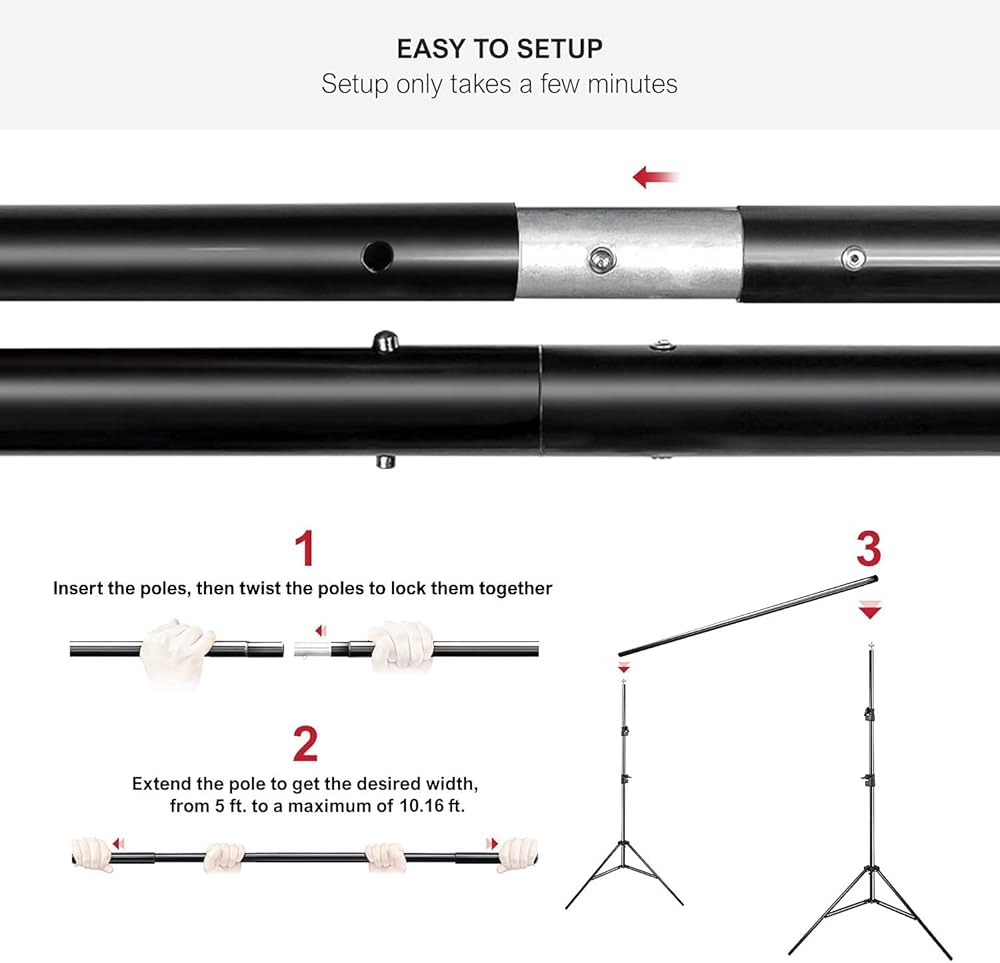 EASY TO SETUP
Setup only takes a few minutes

1
Insert the poles, then twist the poles to lock them together

2
Extend the pole to get the desired width, from 5 ft. to a maximum of 10.16 ft.

3