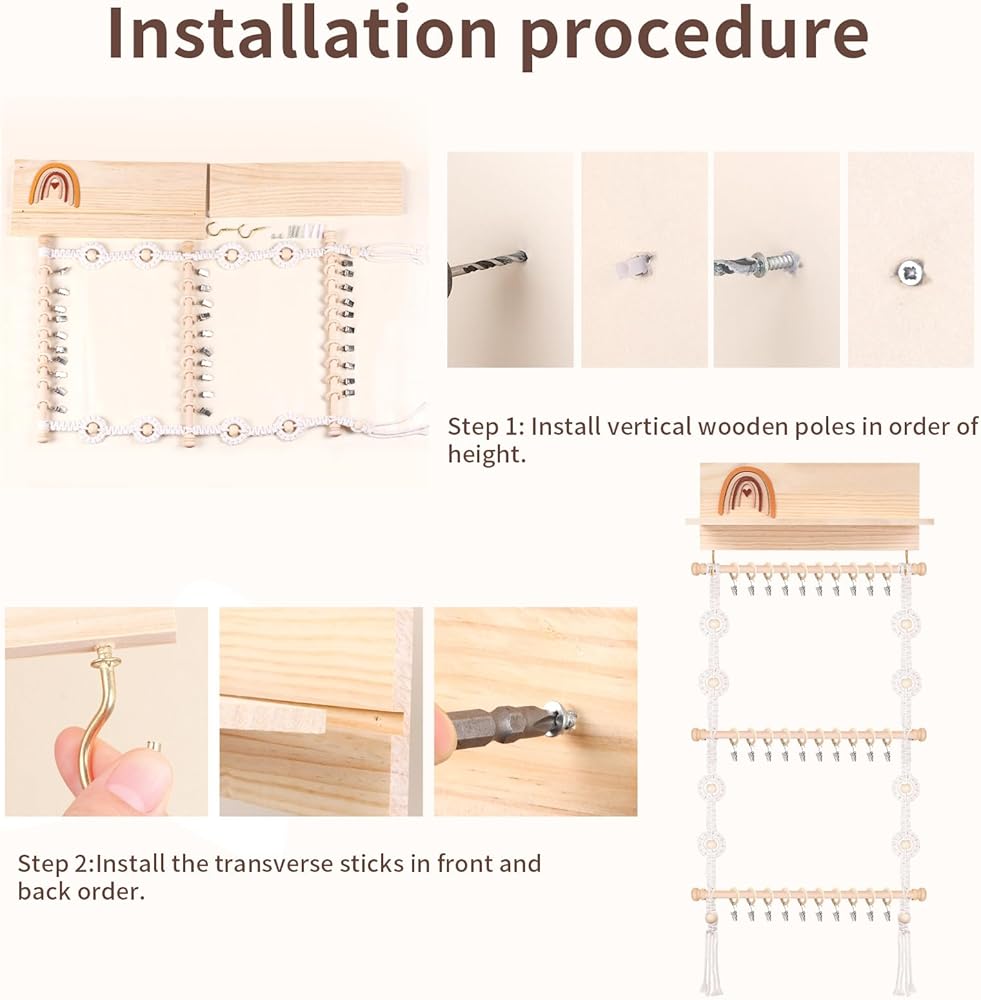 Installation procedure

Step 1: Install vertical wooden poles in order of height.

Step 2:Install the transverse sticks in front and back order.