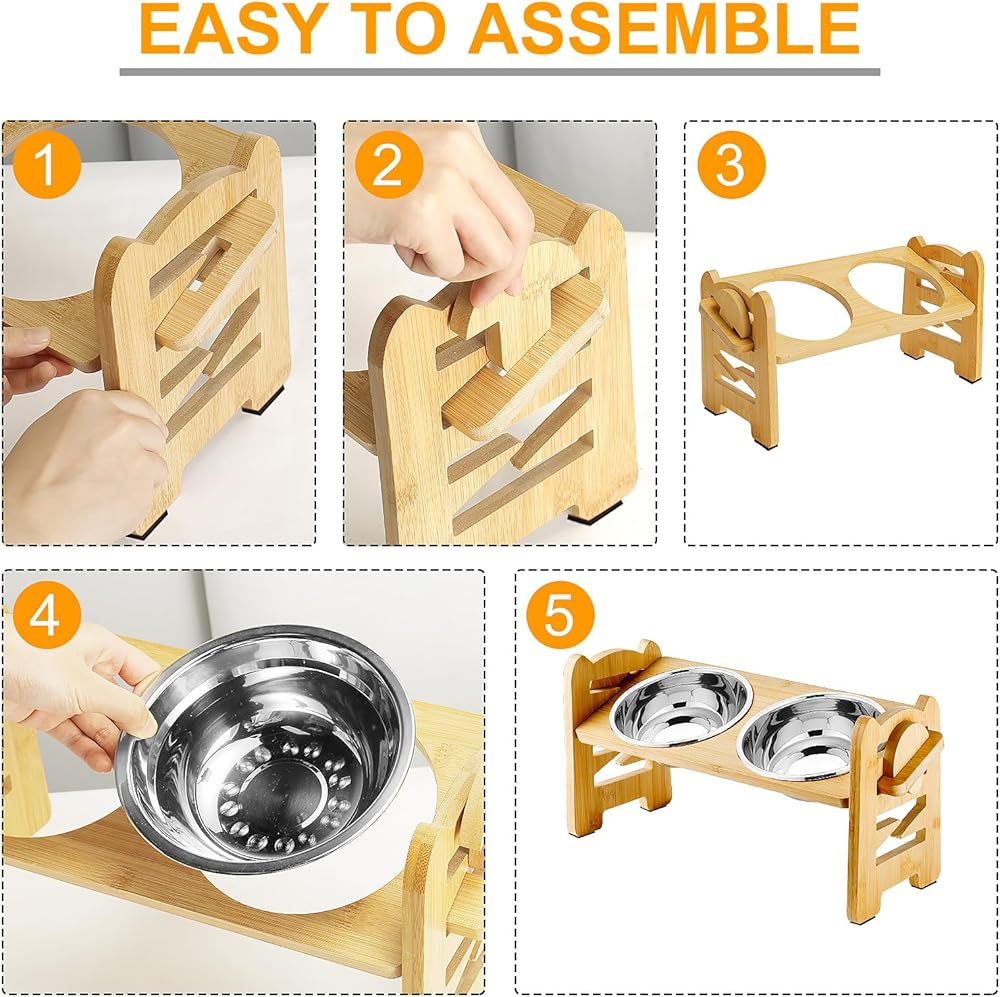 EASY TO ASSEMBLE

1

2

3

4

5