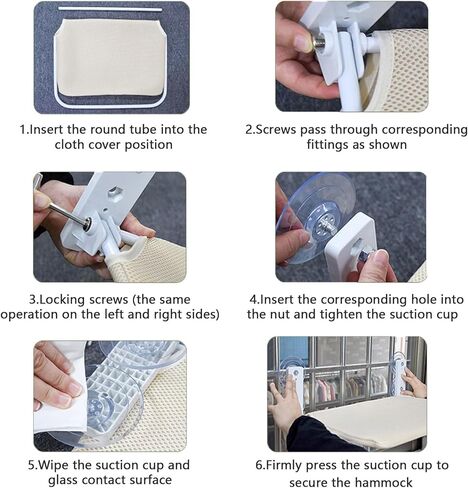 1.Insert the round tube into the cloth cover position

2.Screws pass through corresponding fittings as shown

3.Locking screws (the same operation on the left and right sides)

4.Insert the corresponding hole into the nut and tighten the suction cup

5.Wipe the suction cup and glass contact surface

6.Firmly press the suction cup to secure the hammock