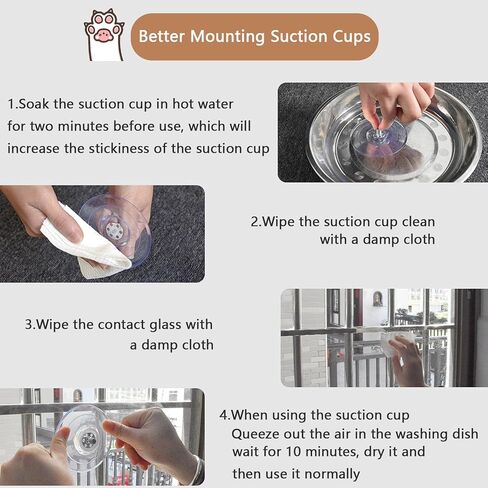 Better Mounting Suction Cups

1.Soak the suction cup in hot water for two minutes before use, which will increase the stickiness of the suction cup

2.Wipe the suction cup clean with a damp cloth

3.Wipe the contact glass with a damp cloth

4.When using the suction cup Queeze out the air in the washing dish wait for 10 minutes, dry it and then use it normally