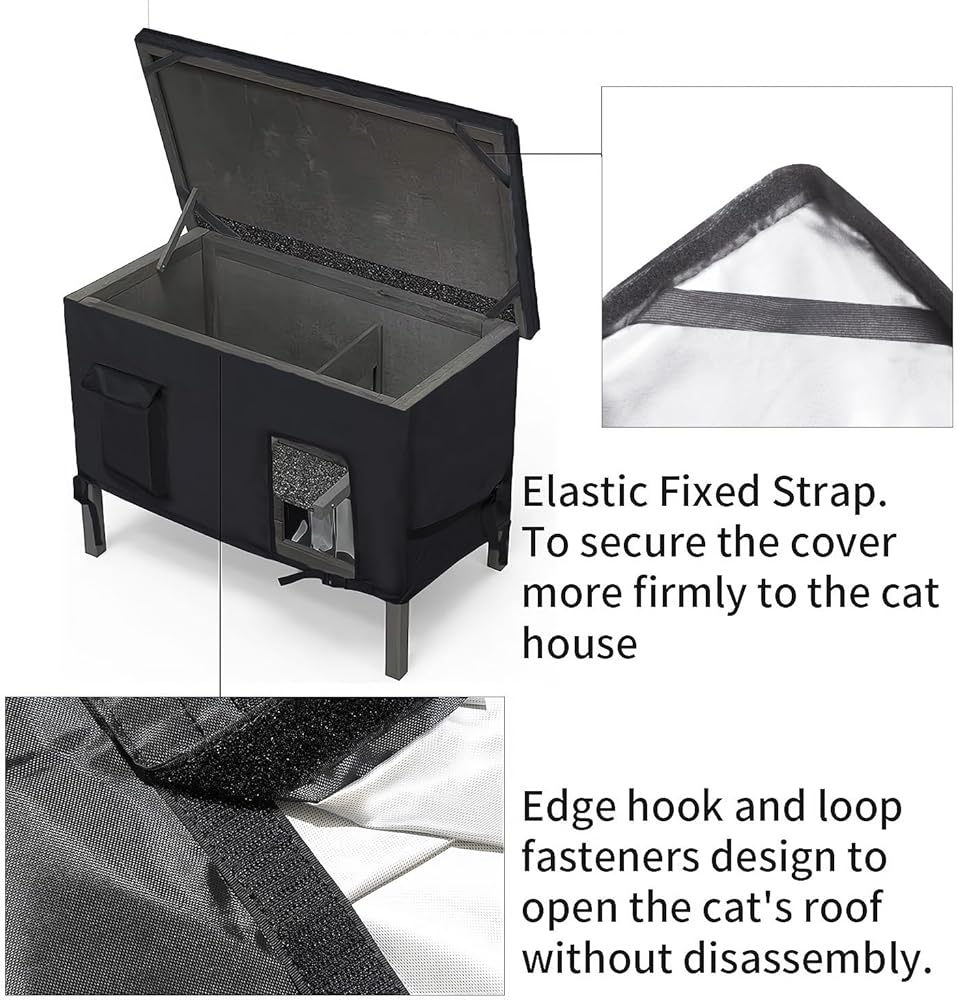 Elastic Fixed Strap. To secure the cover more firmly to the cat house

Edge hook and loop fasteners design to open the cat's roof without disassembly.