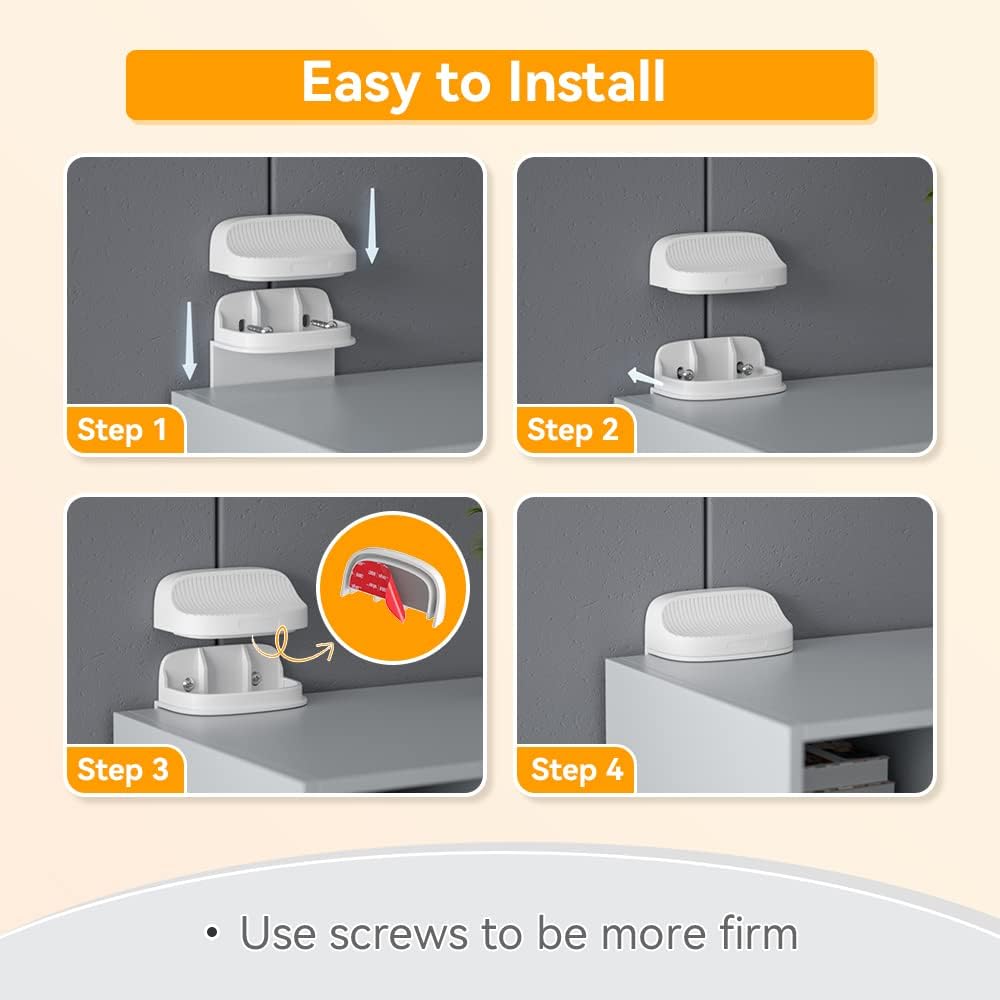 Easy to Install

Step 1

Step 2

Step 3

Step 4

• Use screws to be more firm