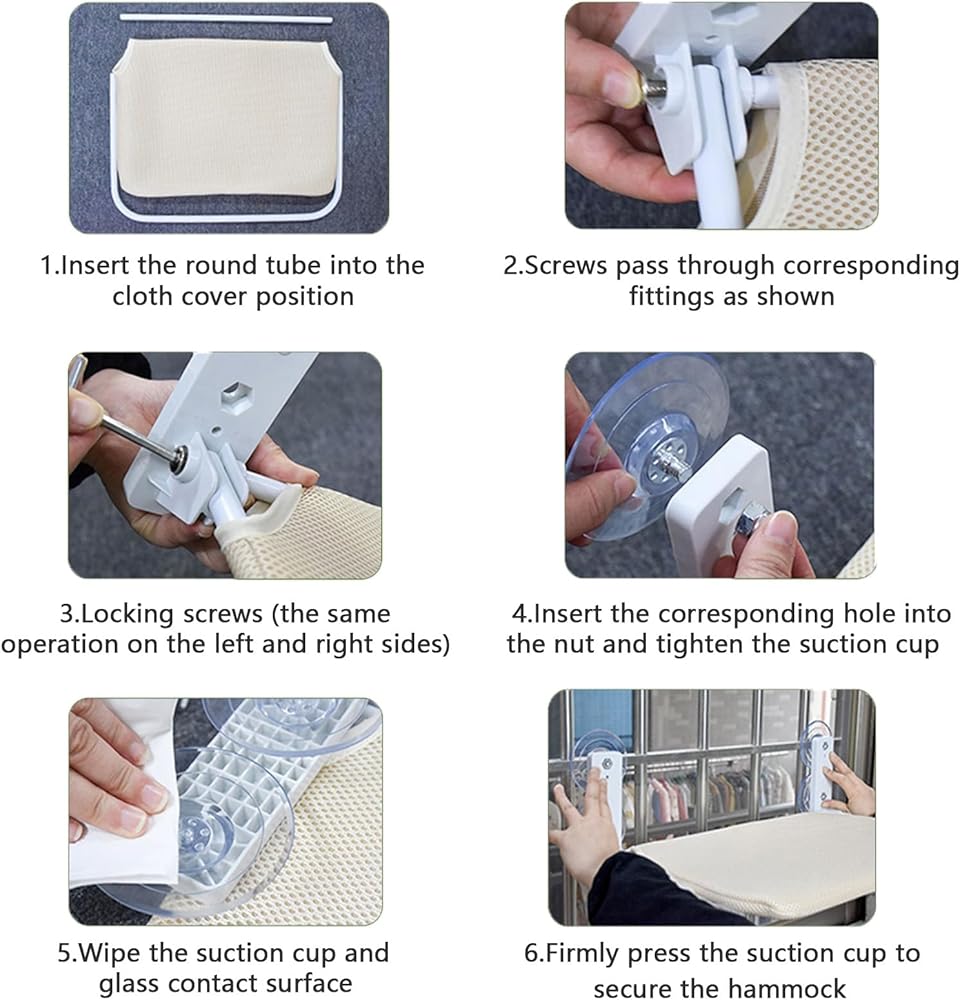 1.Insert the round tube into the cloth cover position

2.Screws pass through corresponding fittings as shown

3.Locking screws (the same operation on the left and right sides)

4.Insert the corresponding hole into the nut and tighten the suction cup

5.Wipe the suction cup and glass contact surface

6.Firmly press the suction cup to secure the hammock