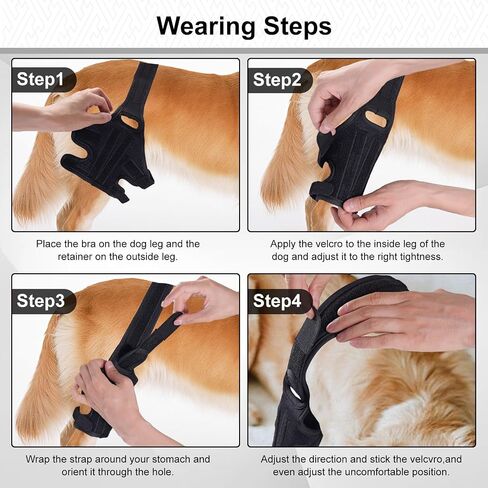 Wearing Steps

Step1

Place the bra on the dog leg and the retainer on the outside leg.

Step2

Apply the velcro to the inside leg of the dog and adjust it to the right tightness.

Step3

Wrap the strap around your stomach and orient it through the hole.

Step4

Adjust the direction and stick the velcvro,and even adjust the uncomfortable position.