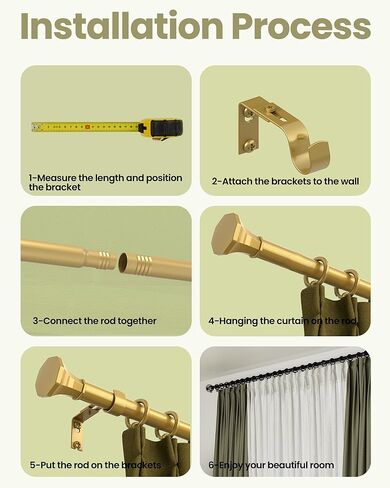 Installation Process

1-Measure the length and position the bracket

2-Attach the brackets to the wall

3-Connect the rod together

4-Hanging the curtain on the rod

5-Put the rod on the brackets

6-Enjoy your beautiful room