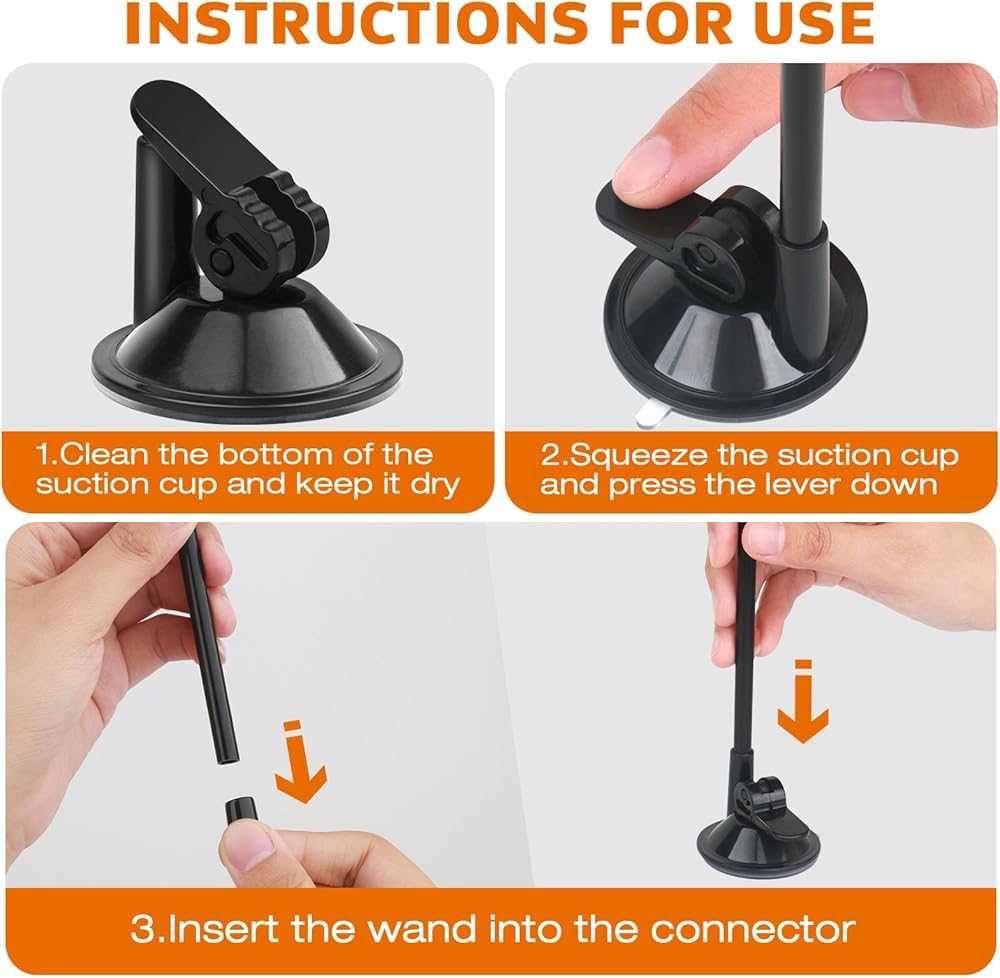 INSTRUCTIONS FOR USE

1.Clean the bottom of the suction cup and keep it dry

2.Squeeze the suction cup and press the lever down

3.Insert the wand into the connector