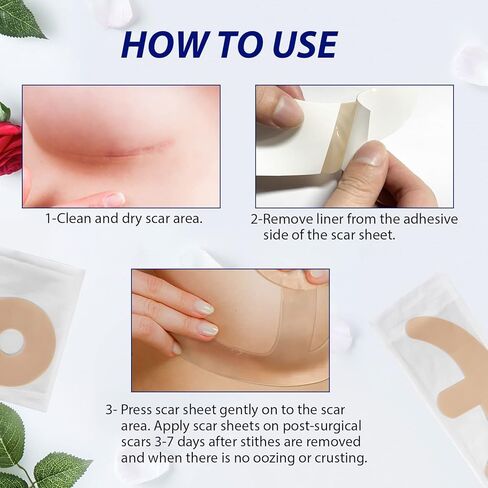 HOW TO USE

1-Clean and dry scar area.

2-Remove liner from the adhesive side of the scar sheet.

3- Press scar sheet gently on to the scar area. Apply scar sheets on post-surgical scars 3-7 days after stithes are removed and when there is no oozing or crusting.