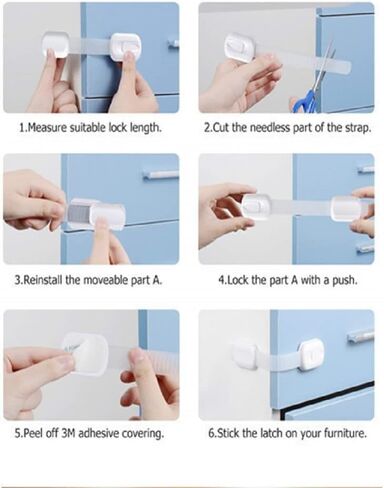 1.Measure suitable lock length.

2.Cut the needless part of the strap.

3.Reinstall the moveable part A.

4.Lock the part A with a push.

5.Peel off 3M adhesive covering.

6.Stick the latch on your furniture.