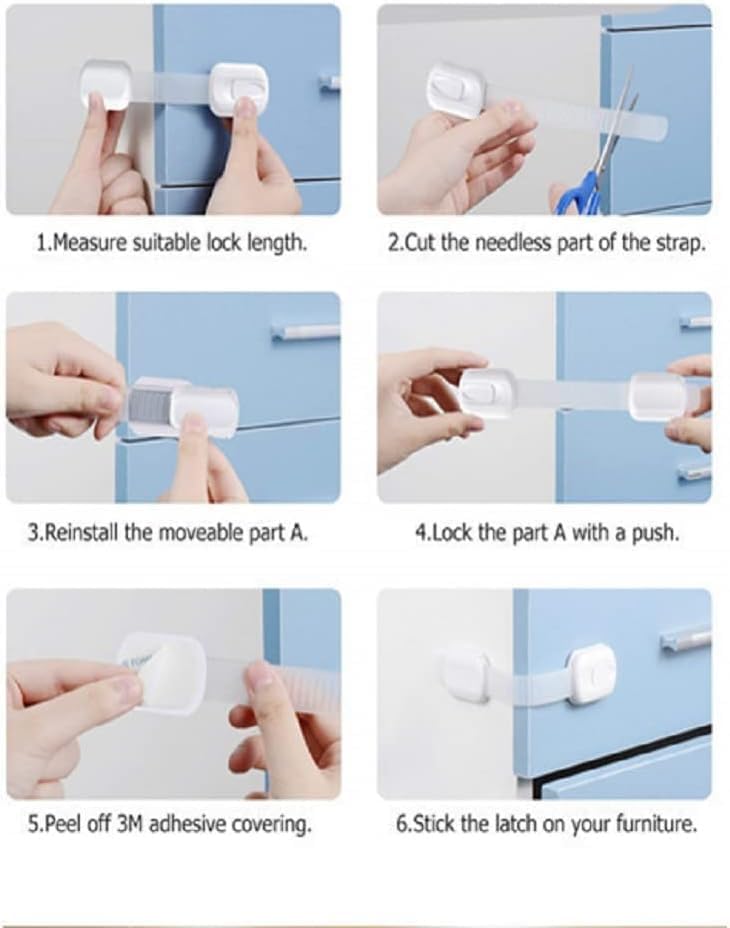 1.Measure suitable lock length.

2.Cut the needless part of the strap.

3.Reinstall the moveable part A.

4.Lock the part A with a push.

5.Peel off 3M adhesive covering.

6.Stick the latch on your furniture.