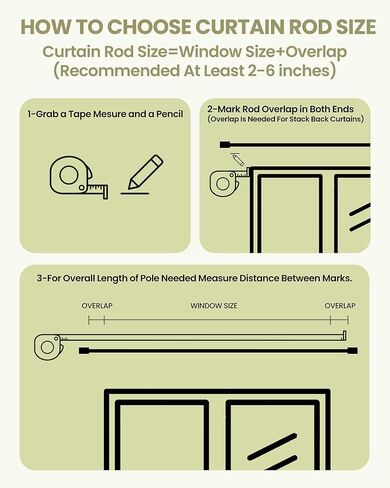 HOW TO CHOOSE CURTAIN ROD SIZE

Curtain Rod Size=Window Size+Overlap (Recommended At Least 2-6 inches)

1-Grab a Tape Mesure and a Pencil

2-Mark Rod Overlap in Both Ends
(Overlap Is Needed For Stack Back Curtains)

3-For Overall Length of Pole Needed Measure Distance Between Marks.

OVERLAP

WINDOW SIZE

OVERLAP