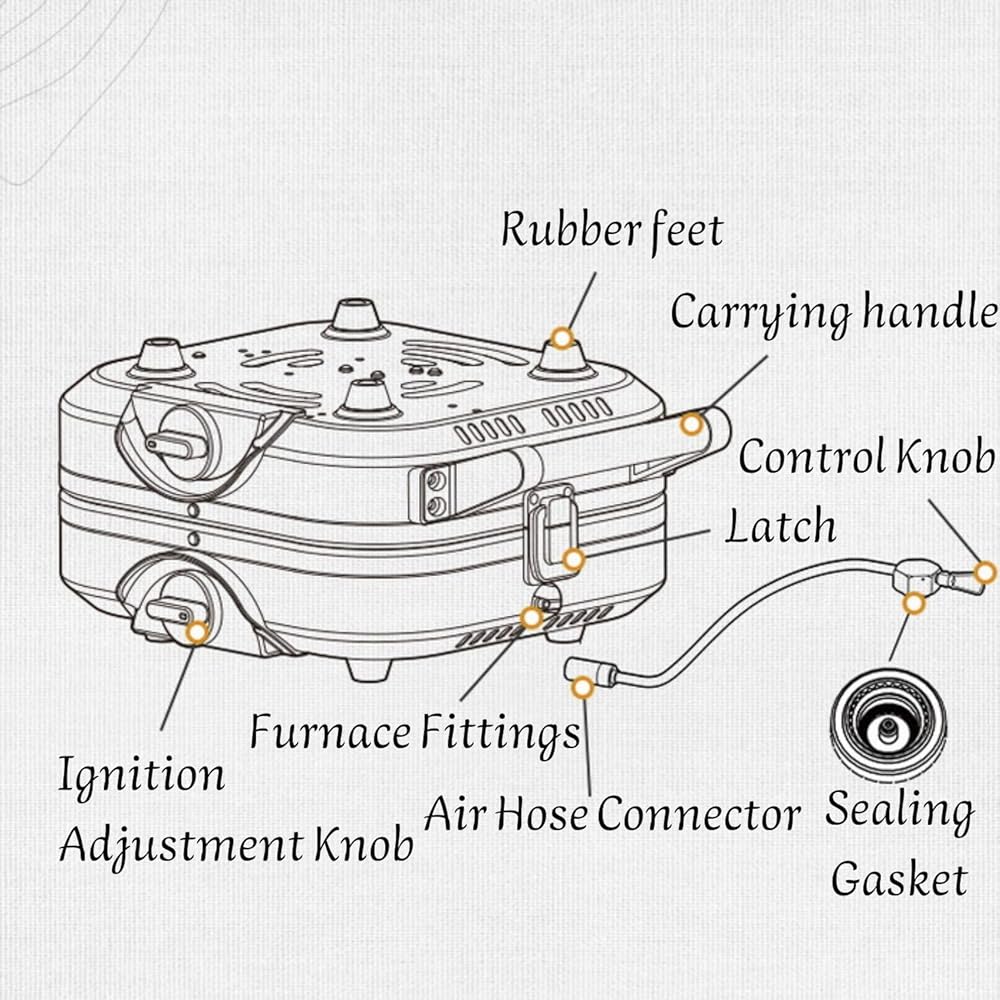 Rubber feet

Carrying handle

Control Knob

Latch

Furnace Fittings

Ignition Adjustment Knob

Air Hose Connector

Sealing Gasket