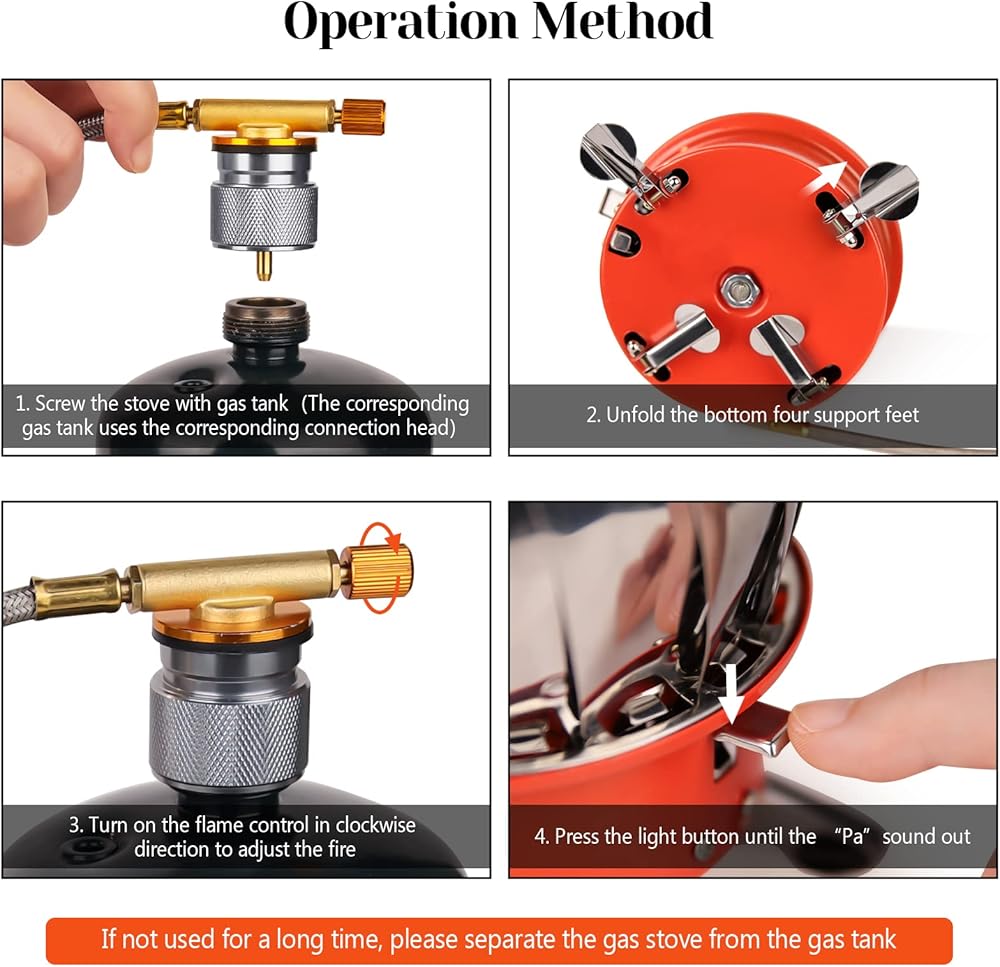 Operation Method

1. Screw the stove with gas tank (The corresponding gas tank uses the corresponding connection head)

2. Unfold the bottom four support feet

3. Turn on the flame control in clockwise direction to adjust the fire

4. Press the light button until the "Pa" sound out

If not used for a long time, please separate the gas stove from the gas tank