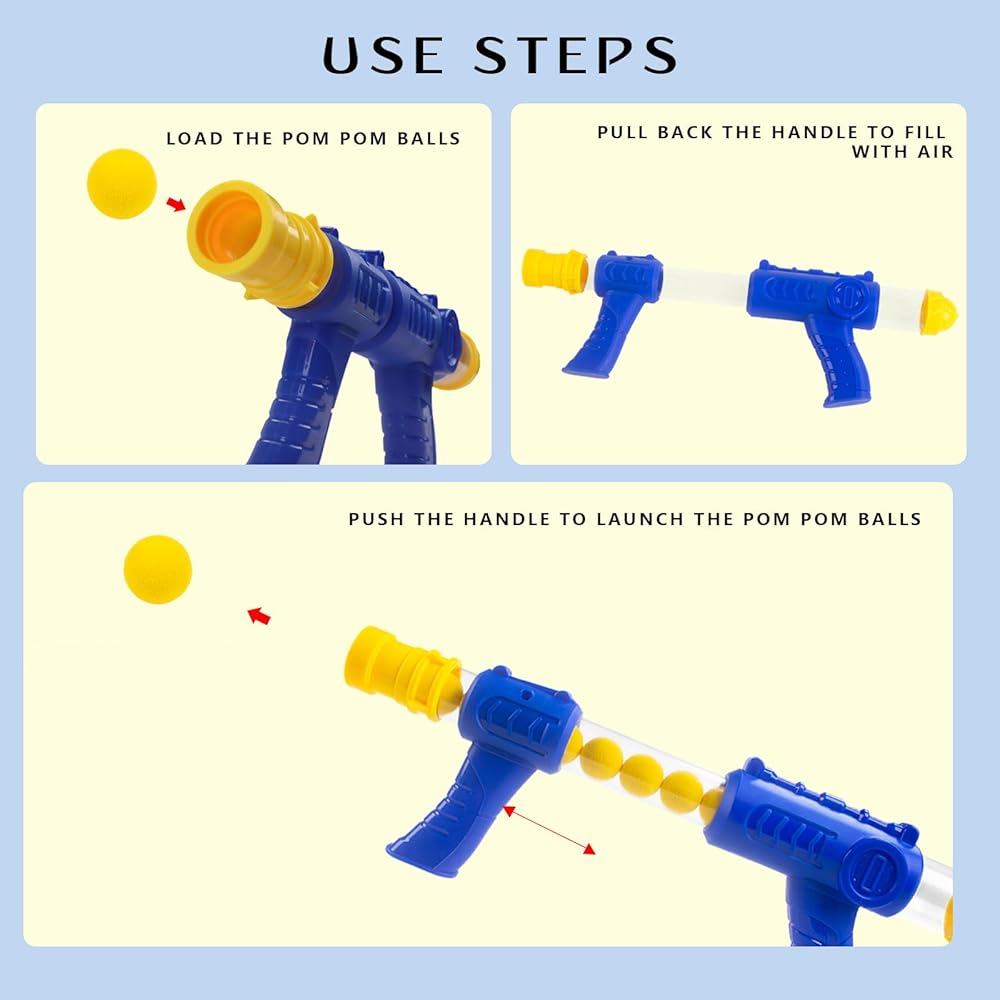 USE STEPS

LOAD THE POM POM BALLS

PULL BACK THE HANDLE TO FILL WITH AIR

PUSH THE HANDLE TO LAUNCH THE POM POM BALLS