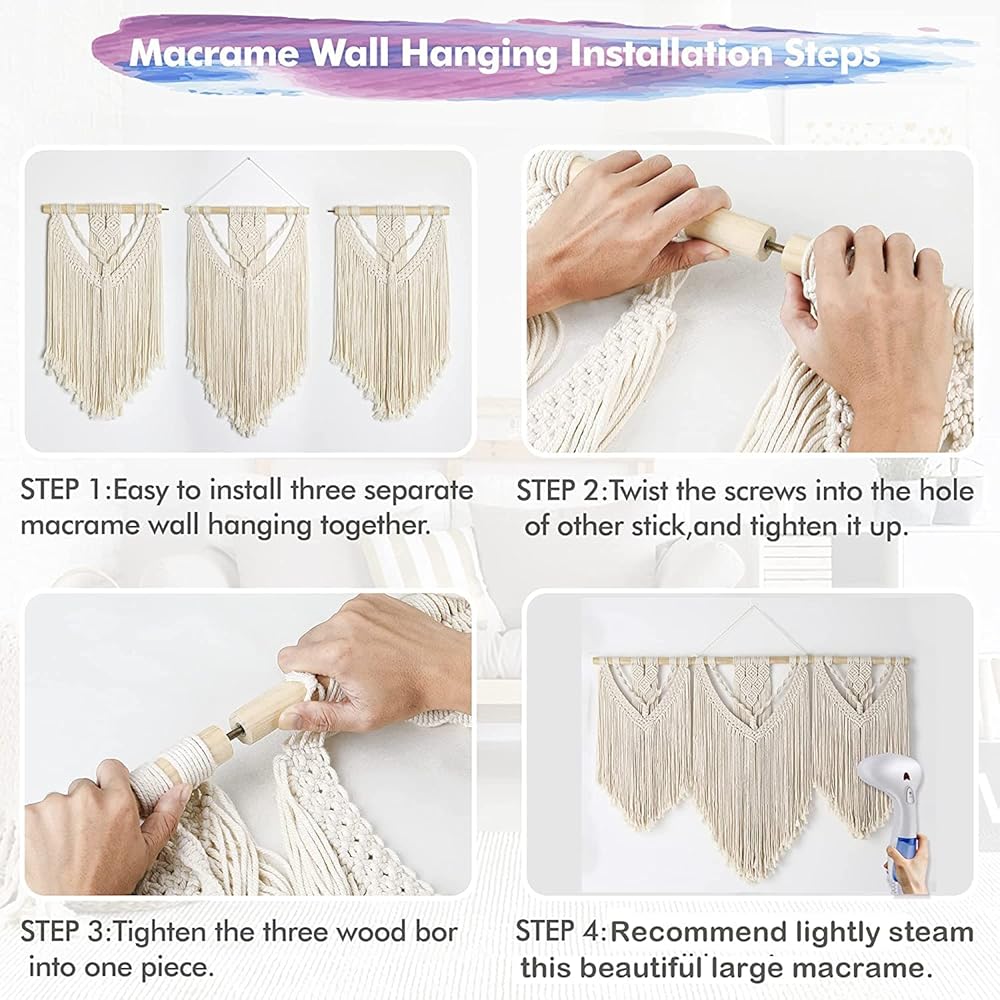 Macrame Wall Hanging Installation Steps

STEP 1:Easy to install three separate macrame wall hanging together.

STEP 2:Twist the screws into the hole of other stick,and tighten it up.

STEP 3:Tighten the three wood bor into one piece.

STEP 4:Recommend lightly steam this beautiful large macrame.