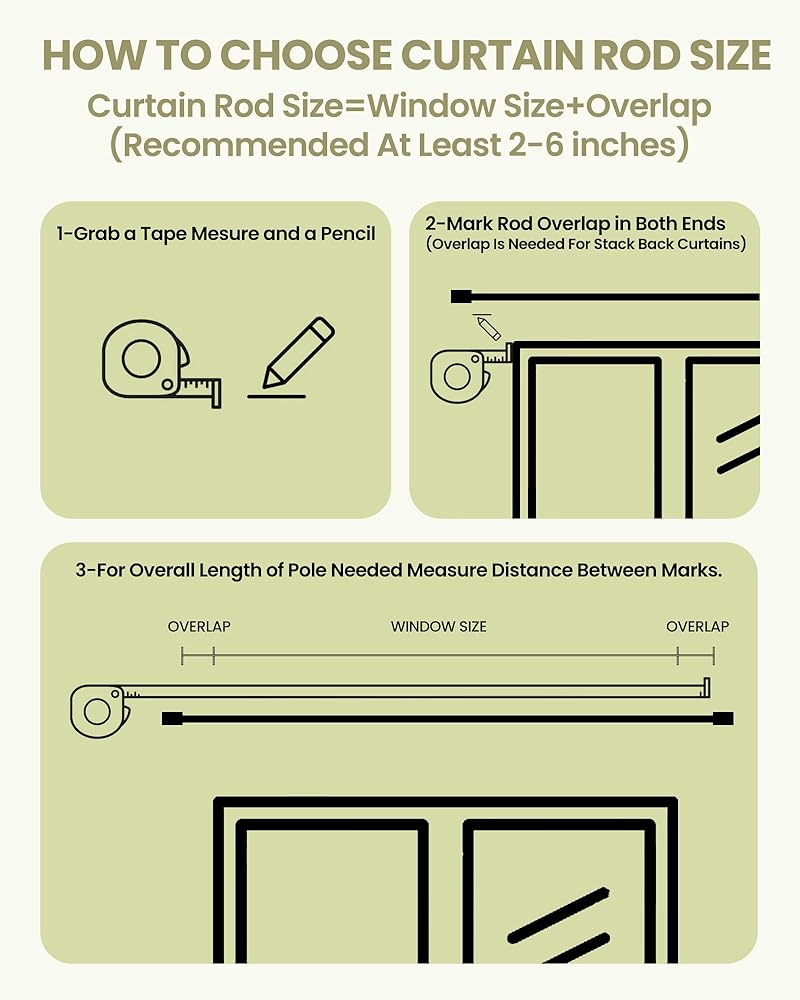 HOW TO CHOOSE CURTAIN ROD SIZE
Curtain Rod Size=Window Size+Overlap
(Recommended At Least 2-6 inches)

1-Grab a Tape Mesure and a Pencil

2-Mark Rod Overlap in Both Ends
(Overlap Is Needed For Stack Back Curtains)

3-For Overall Length of Pole Needed Measure Distance Between Marks.

OVERLAP WINDOW SIZE OVERLAP