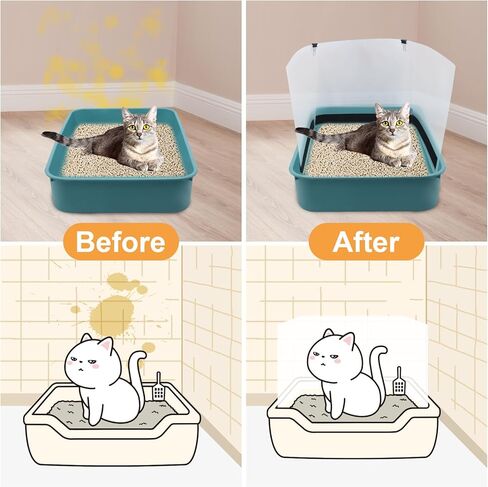 Before

After