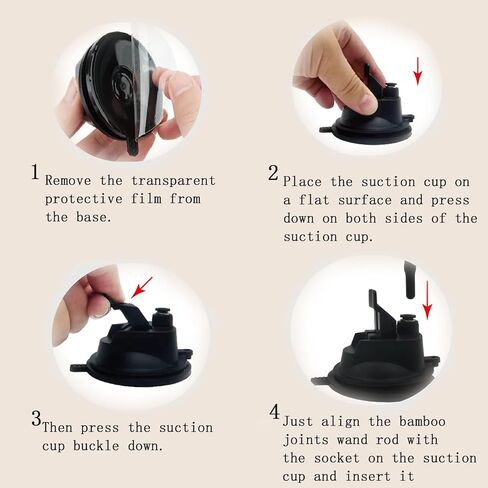 1 Remove the transparent protective film from the base.

2 Place the suction cup on a flat surface and press down on both sides of the suction cup.

3 Then press the suction cup buckle down.

4 Just align the bamboo joints wand rod with the socket on the suction cup and insert it