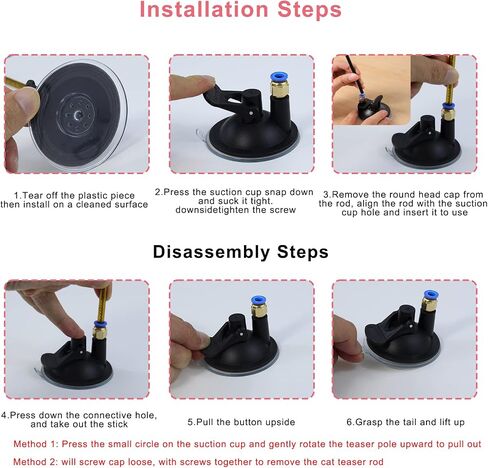 Installation Steps

1.Tear off the plastic piece then install on a cleaned surface

2.Press the suction cup snap down and suck it tight. downsidetighten the screw

3.Remove the round head cap from the rod, align the rod with the suction cup hole and insert it to use

Disassembly Steps

4.Press down the connective hole, and take out the stick

5.Pull the button upside

6.Grasp the tail and lift up

Method 1: Press the small circle on the suction cup and gently rotate the teaser pole upward to pull out

Method 2: will screw cap loose, with screws together to remove the cat teaser rod