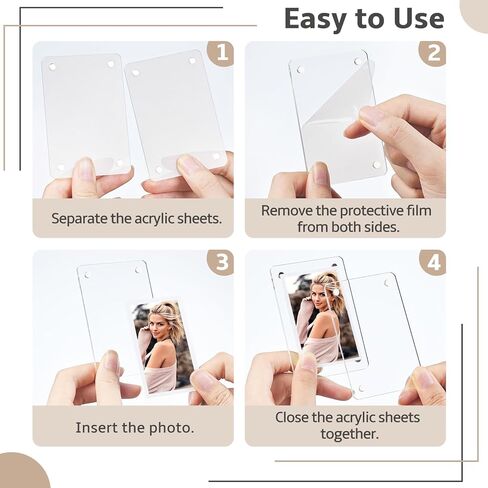 Easy to Use

1
Separate the acrylic sheets.

2
Remove the protective film from both sides.

3
Insert the photo.

4
Close the acrylic sheets together.