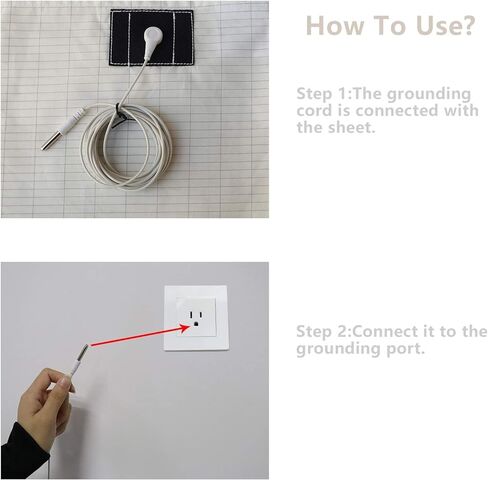 How To Use?

Step 1:The grounding cord is connected with the sheet.

Step 2:Connect it to the grounding port.