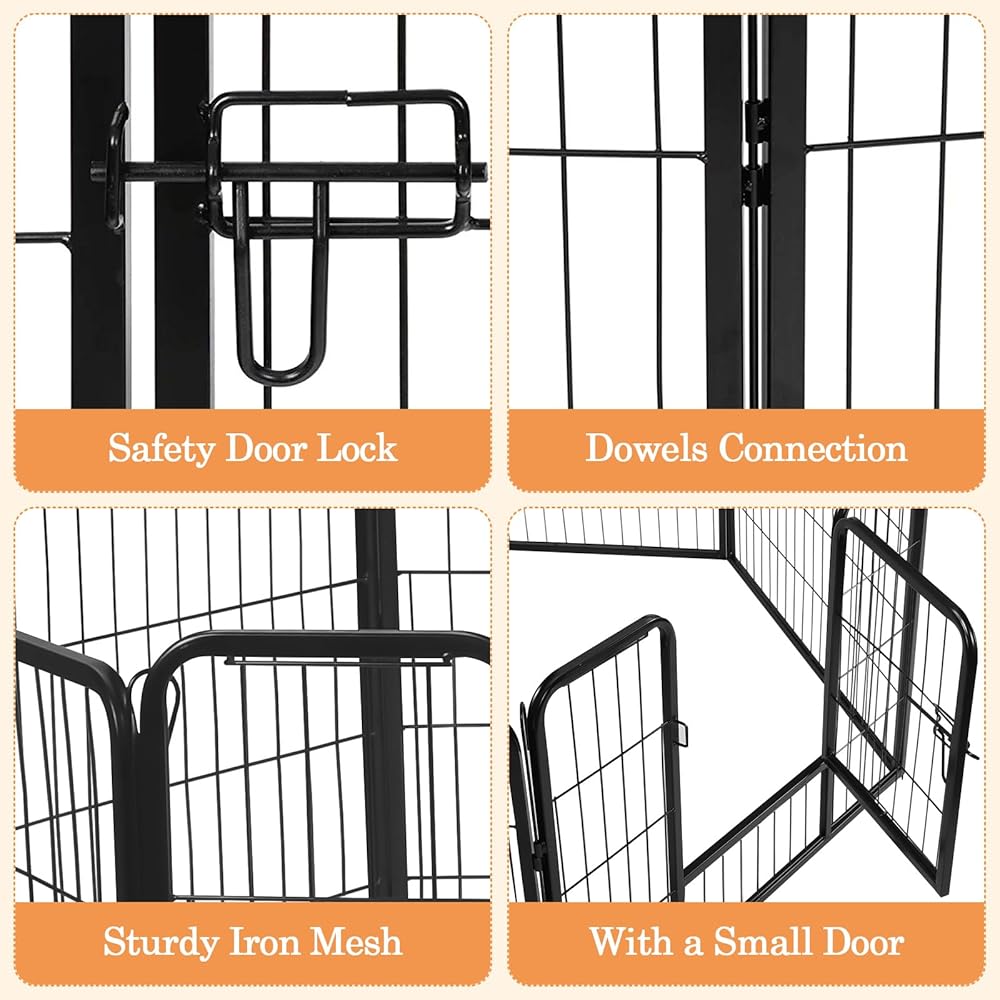 Safety Door Lock

Dowels Connection

Sturdy Iron Mesh

With a Small Door