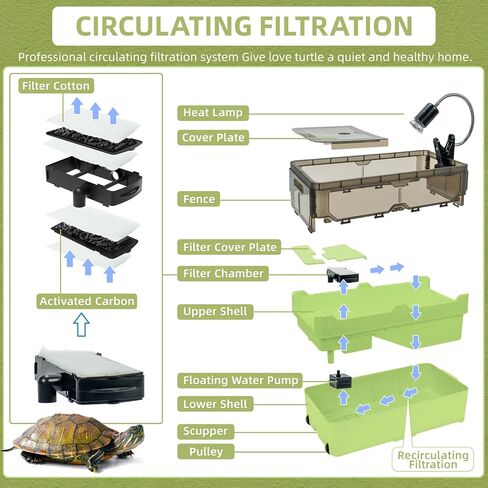 CIRCULATING FILTRATION

Professional circulating filtration system Give love turtle a quiet and healthy home.

Filter Cotton

Activated Carbon

Heat Lamp

Cover Plate

Fence

Filter Cover Plate

Filter Chamber

Upper Shell

Floating Water Pump

Lower Shell

Scupper

Pulley

Recirculating Filtration