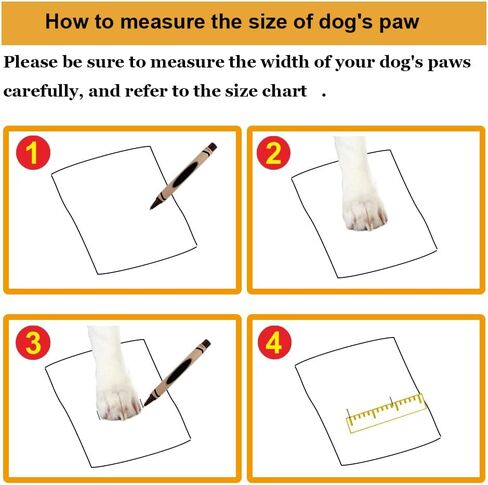 How to measure the size of dog's paw

Please be sure to measure the width of your dog's paws carefully, and refer to the size chart .

1

2

3

4