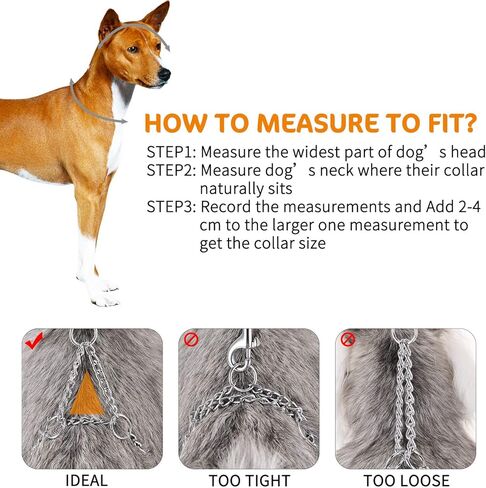 HOW TO MEASURE TO FIT?

STEP1: Measure the widest part of dog’s head
STEP2: Measure dog’s neck where their collar naturally sits
STEP3: Record the measurements and Add 2-4 cm to the larger one measurement to get the collar size

IDEAL

TOO TIGHT

TOO LOOSE