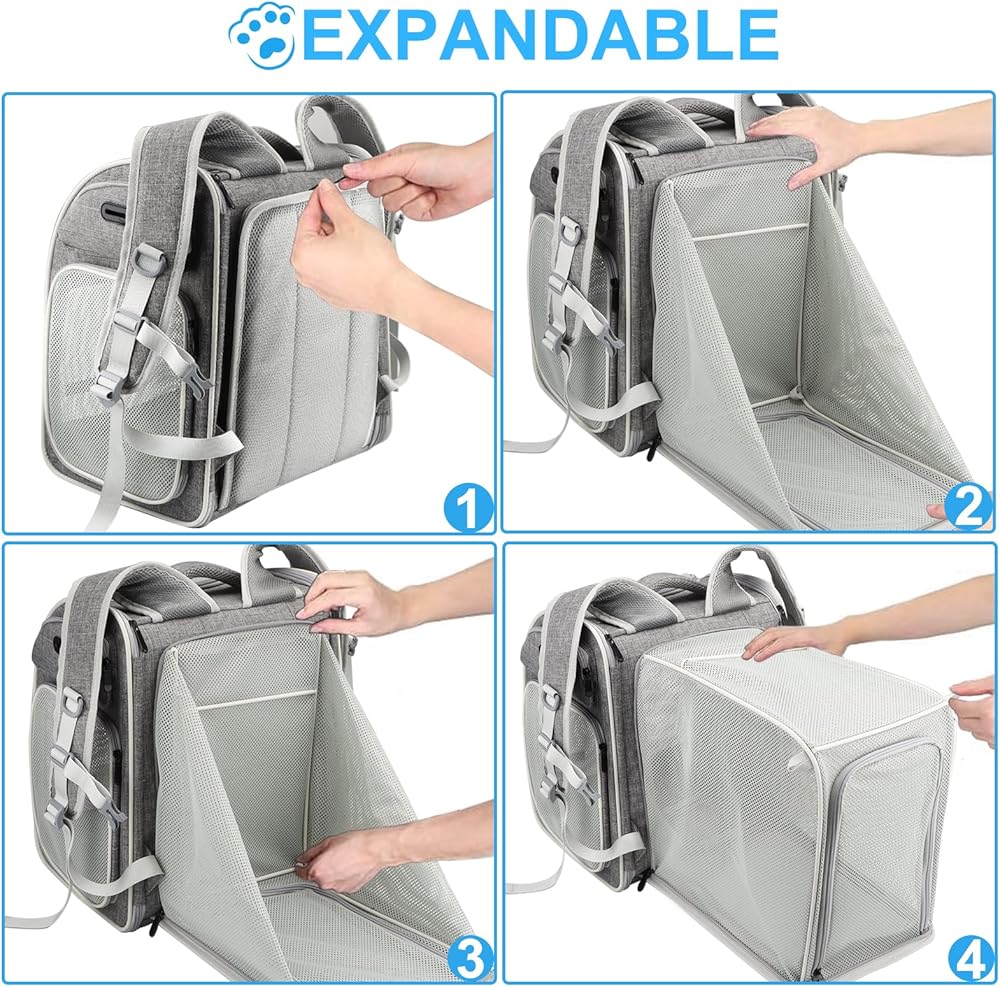 EXPANDABLE

1

2

3

4