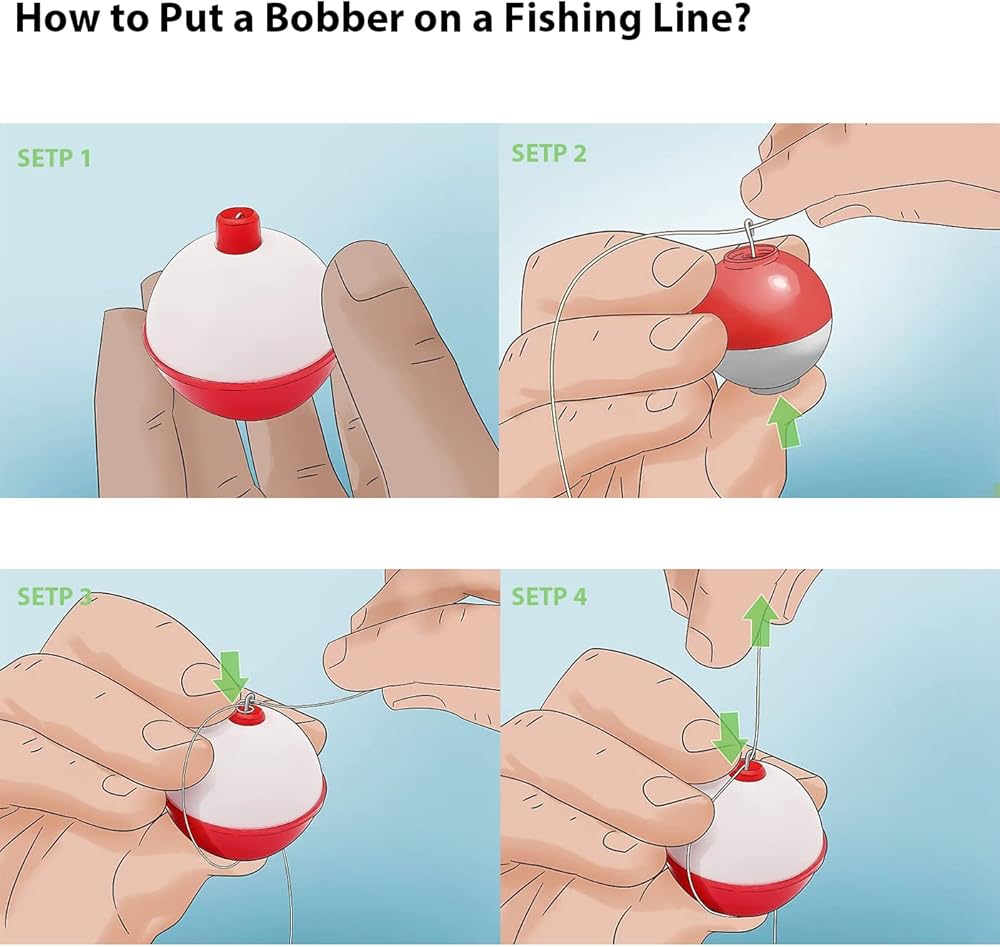 How to Put a Bobber on a Fishing Line?

SETP 1

SETP 2

SETP 3

SETP 4