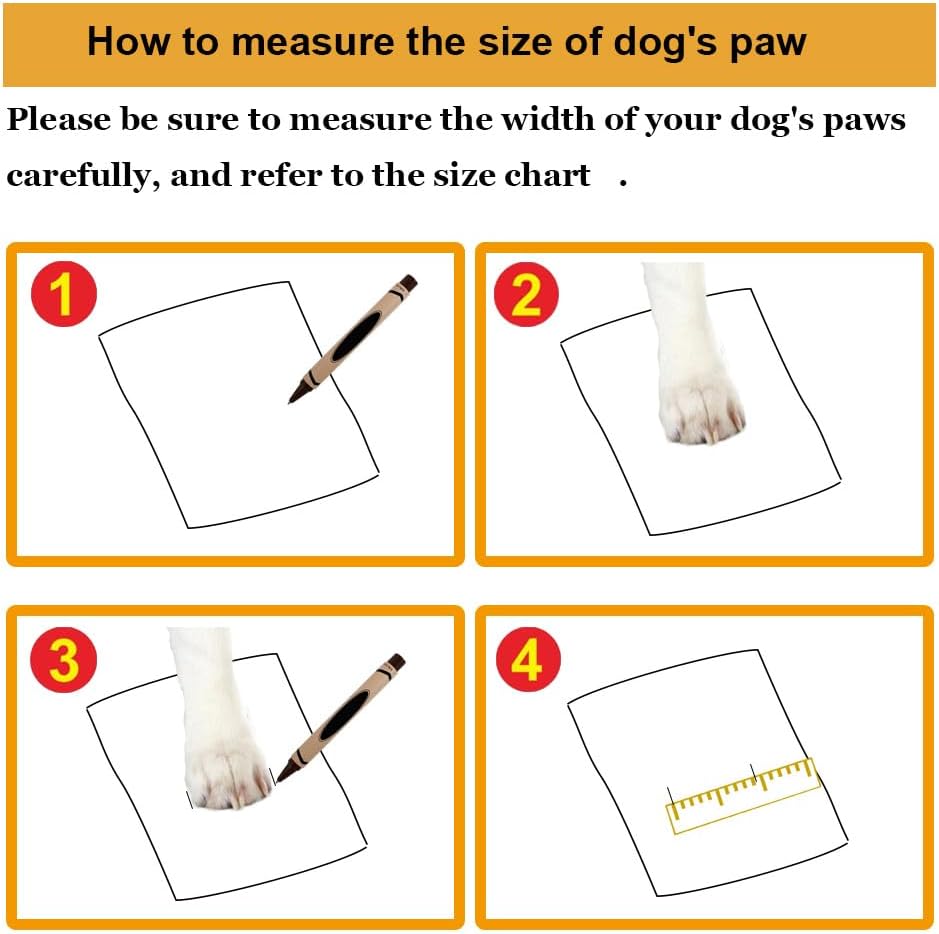 How to measure the size of dog's paw

Please be sure to measure the width of your dog's paws carefully, and refer to the size chart .

1

2

3

4